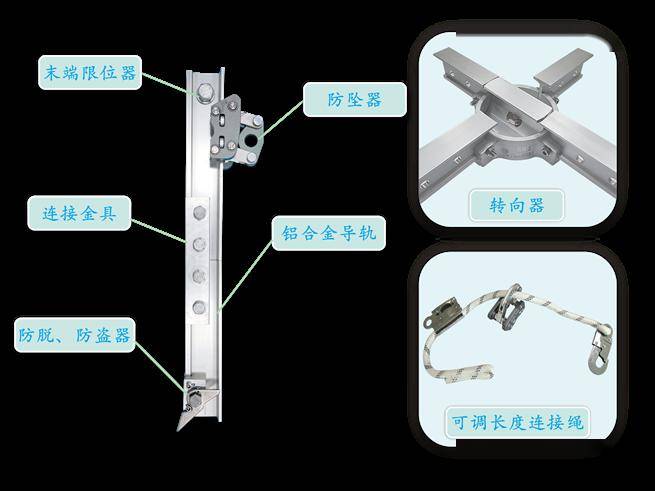 末端限位器

防坠器

连接金具

铝合金导轨

防脱、防盗器

转向器

可调长度连接绳